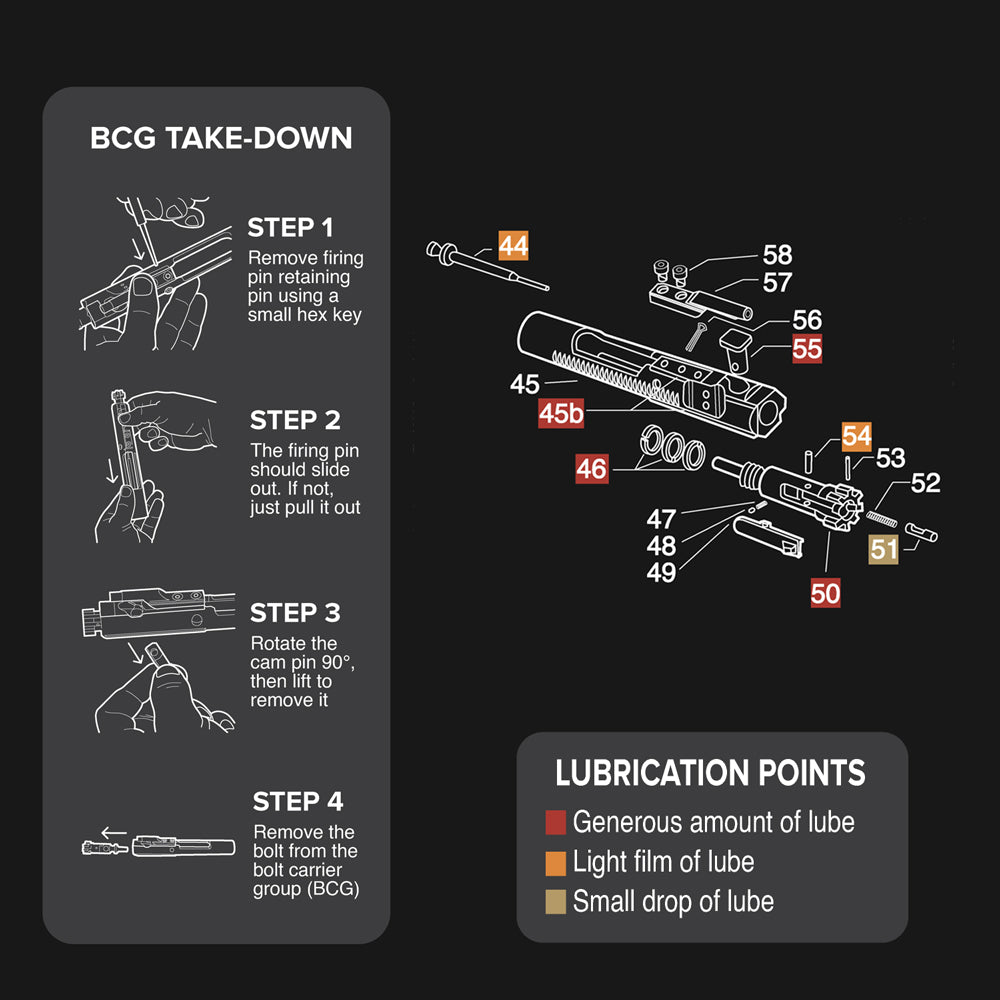 BCG TAKE-DOWN

STEP 1
Remove firing pin retaining pin using a small hex key

STEP 2
The firing pin should slide out. If not, just pull it out

STEP 3
Rotate the cam pin 90°, then lift to remove it

STEP 4
Remove the bolt from the bolt carrier group (BCG)

44
58
57
56
55
45
45b
46
54
53
52
47
48
49
51
50

LUBRICATION POINTS
Generous amount of lube
Light film of lube
Small drop of lube