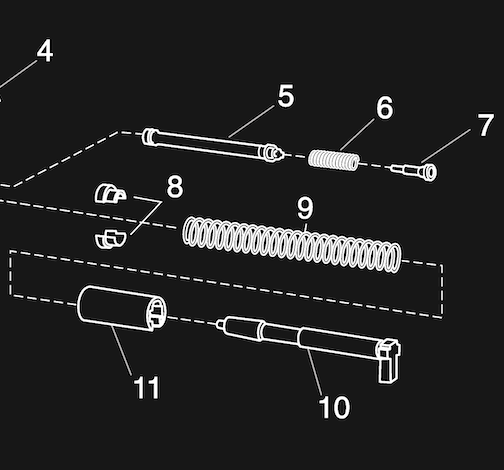 4
5
6
7
8
9
11
10