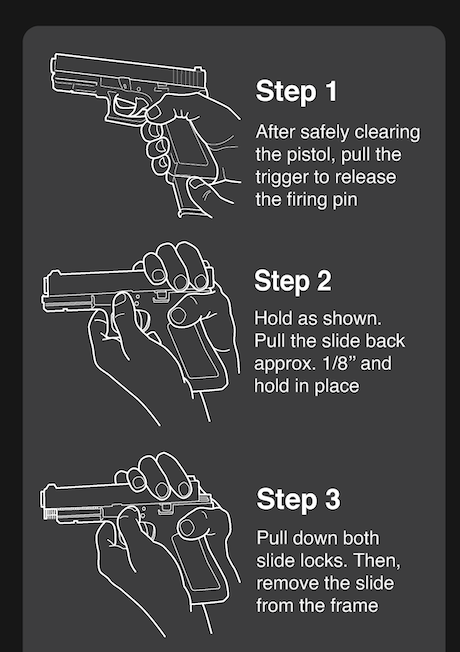 Step 1

After safely clearing the pistol, pull the trigger to release the firing pin

Step 2

Hold as shown. Pull the slide back approx. 1/8” and hold in place

Step 3

Pull down both slide locks. Then, remove the slide from the frame