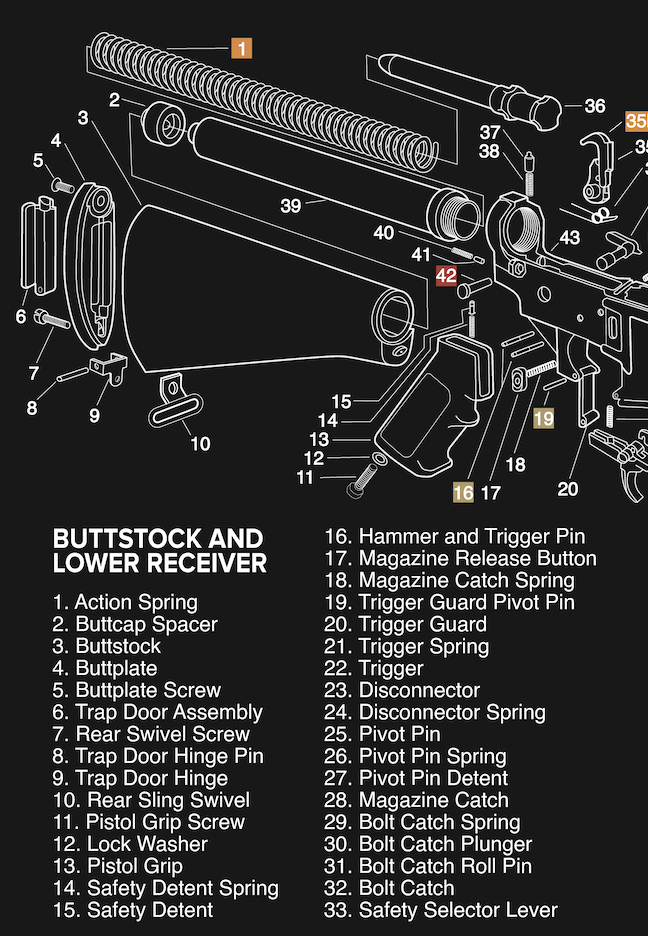 1
2
3
4
5
6
7
8
9
10
11
12
13
14
15
16
17
18
19
20
36
35
35
37
38
39
40
41
42
43

BUTTSTOCK AND LOWER RECEIVER

1. Action Spring
2. Buttcap Spacer
3. Buttstock
4. Buttplate
5. Buttplate Screw
6. Trap Door Assembly
7. Rear Swivel Screw
8. Trap Door Hinge Pin
9. Trap Door Hinge
10. Rear Sling Swivel
11. Pistol Grip Screw
12. Lock Washer
13. Pistol Grip
14. Safety Detent Spring
15. Safety Detent
16. Hammer and Trigger Pin
17. Magazine Release Button
18. Magazine Catch Spring
19. Trigger Guard Pivot Pin
20. Trigger Guard
21. Trigger Spring
22. Trigger
23. Disconnector
24. Disconnector Spring
25. Pivot Pin
26. Pivot Pin Spring
27. Pivot Pin Detent
28. Magazine Catch
29. Bolt Catch Spring
30. Bolt Catch Plunger
31. Bolt Catch Roll Pin
32. Bolt Catch
33. Safety Selector Lever